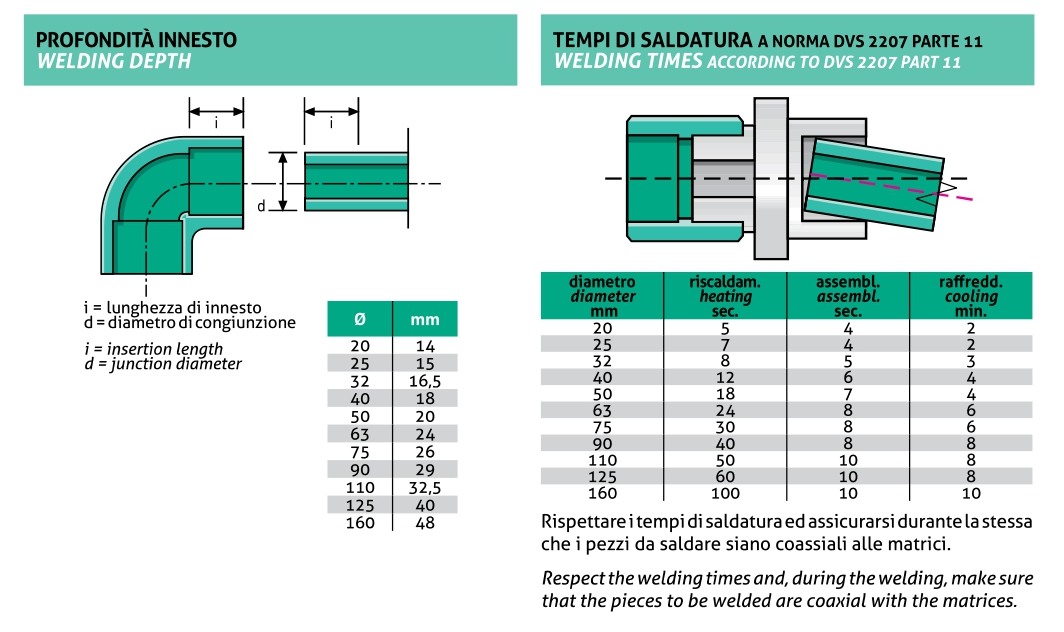 PROFONDITÀ INNESTO
WELDING DEPTH

i
i
d

i = lunghezza di innesto
d = diametro di congiunzione

i = insertion length
d = junction diameter

| Ø | mm |
|---|---|
| 20 | 14 |
| 25 | 15 |
| 32 | 16,5 |
| 40 | 18 |
| 50 | 20 |
| 63 | 24 |
| 75 | 26 |
| 90 | 29 |
| 110 | 32,5 |
| 125 | 40 |
| 160 | 48 |

TEMPI DI SALDATURA A NORMA DVS 2207 PARTE 11
WELDING TIMES ACCORDING TO DVS 2207 PART 11

| diametro diameter mm | riscaldam. heating sec. | assembl. assembl. sec. | raffredd. cooling min. |
|---|---|---|---|
| 20 | 5 | 4 | 2 |
| 25 | 7 | 4 | 2 |
| 32 | 8 | 5 | 3 |
| 40 | 12 | 6 | 4 |
| 50 | 18 | 7 | 4 |
| 63 | 24 | 8 | 6 |
| 75 | 30 | 8 | 6 |
| 90 | 40 | 8 | 8 |
| 110 | 50 | 10 | 8 |
| 125 | 60 | 10 | 8 |
| 160 | 100 | 10 | 10 |

Rispettare i tempi di saldatura ed assicurarsi durante la stessa che i pezzi da saldare siano coassiali alle matrici.

Respect the welding times and, during the welding, make sure that the pieces to be welded are coaxial with the matrices.